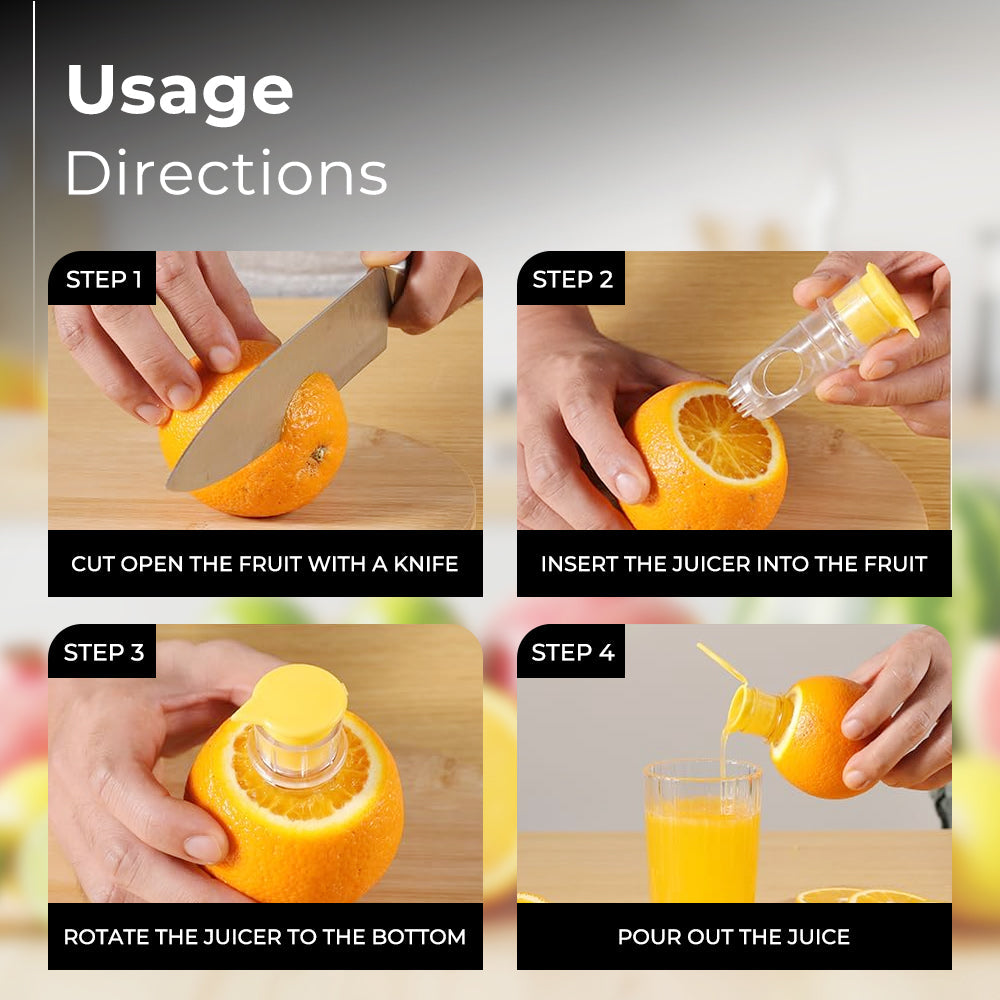 Usage
Directions

STEP 1

CUT OPEN THE FRUIT WITH A KNIFE

STEP 2

INSERT THE JUICER INTO THE FRUIT

STEP 3

ROTATE THE JUICER TO THE BOTTOM

STEP 4

POUR OUT THE JUICE